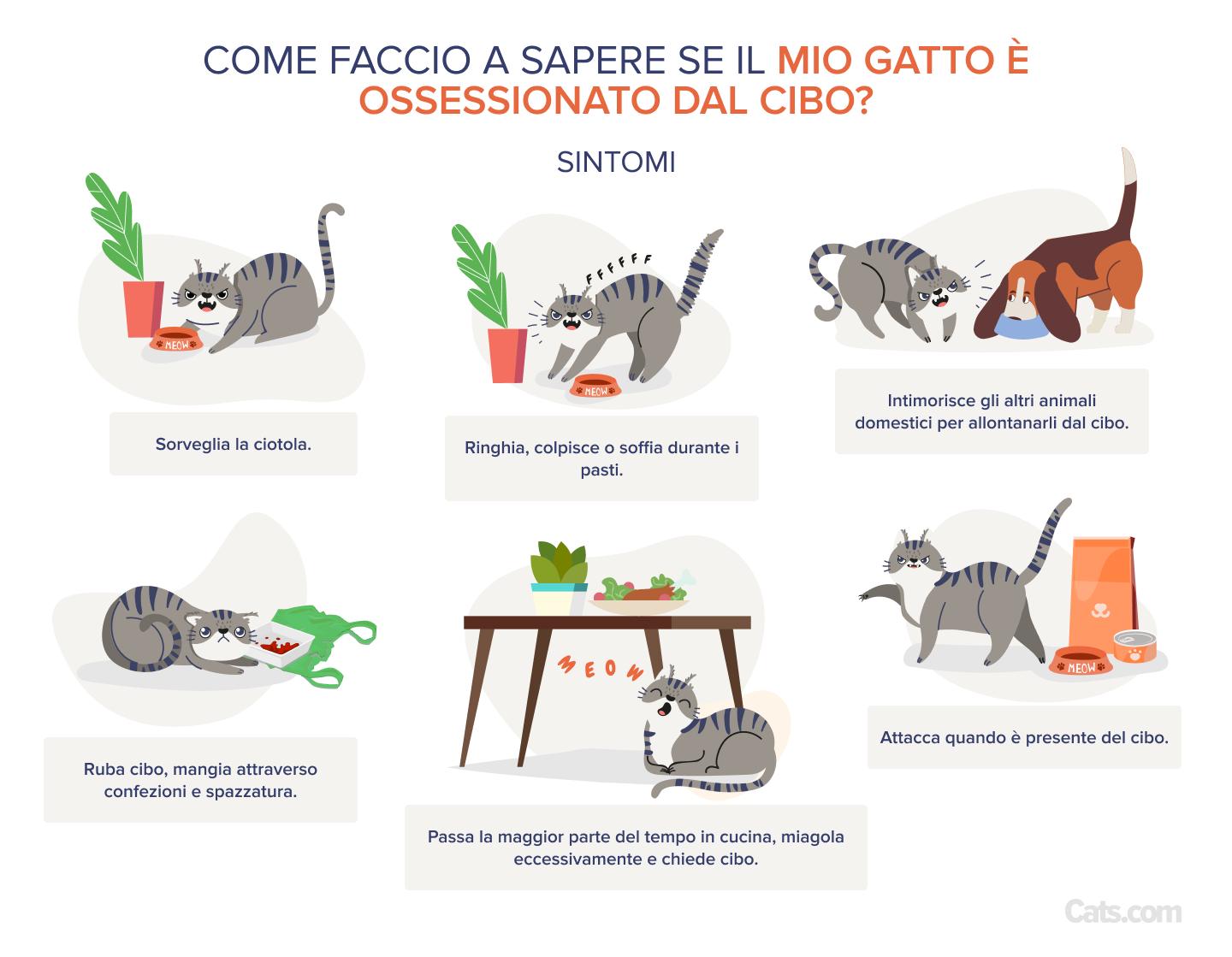 COME FACCIO A SAPERE SE IL MIO GATTO È OSSESSIONATO DAL CIBO?

SINTOMI

MEOW

Sorveglia la ciotola.

FFFFFF

MEOW

Ringhia, colpisce o soffia durante i pasti.

Intimorisce gli altri animali domestici per allontanarli dal cibo.

Ruba cibo, mangia attraverso confezioni e spazzatura.

MEOW

Passa la maggior parte del tempo in cucina, miagola eccessivamente e chiede cibo.

MEOW

Attacca quando è presente del cibo.

Cats.com